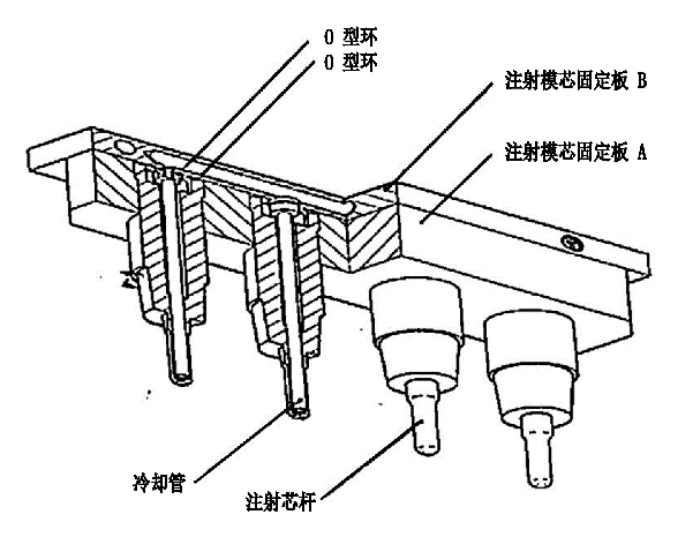 0 型环
0 型环
注射模芯固定板 B
注射模芯固定板 A
冷却管
注射芯杆