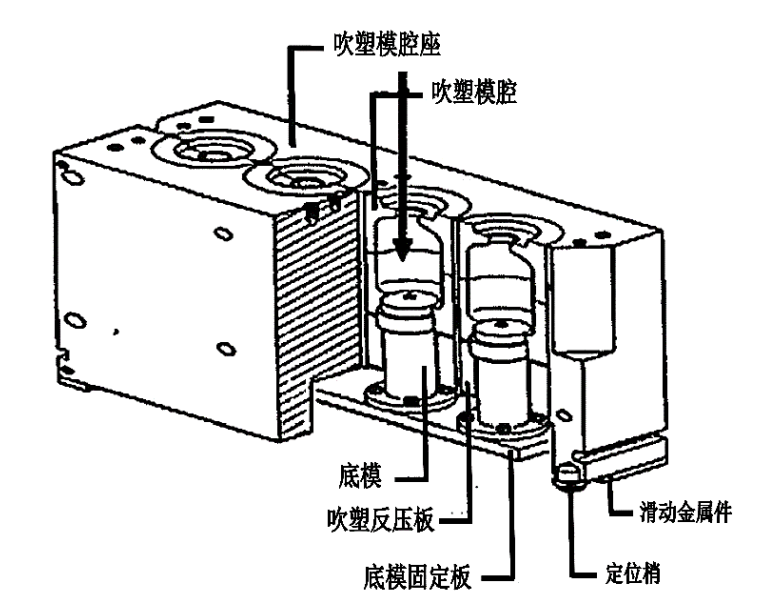 吹塑模腔座
吹塑模腔
底模
吹塑反压板
底模固定板
滑动金属件
定位梢