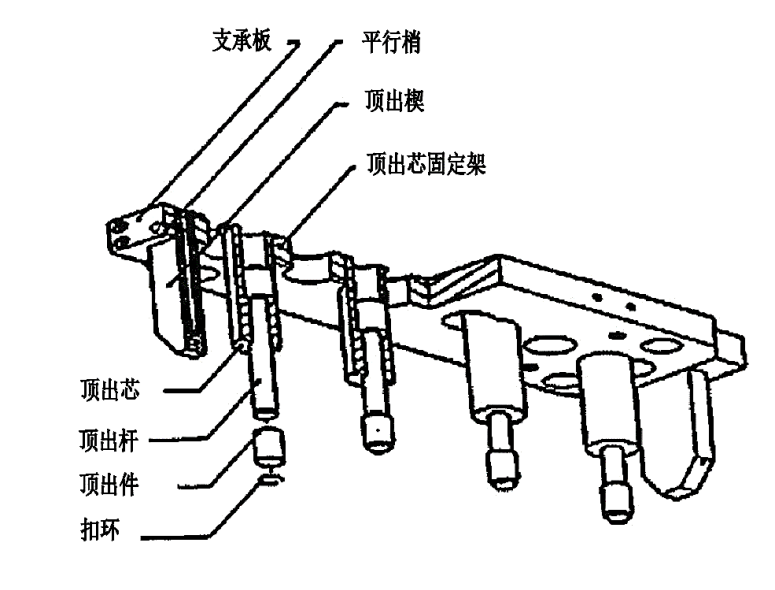 支承板
平行梢
顶出楔
顶出芯固定架
顶出芯
顶出杆
顶出件
扣环